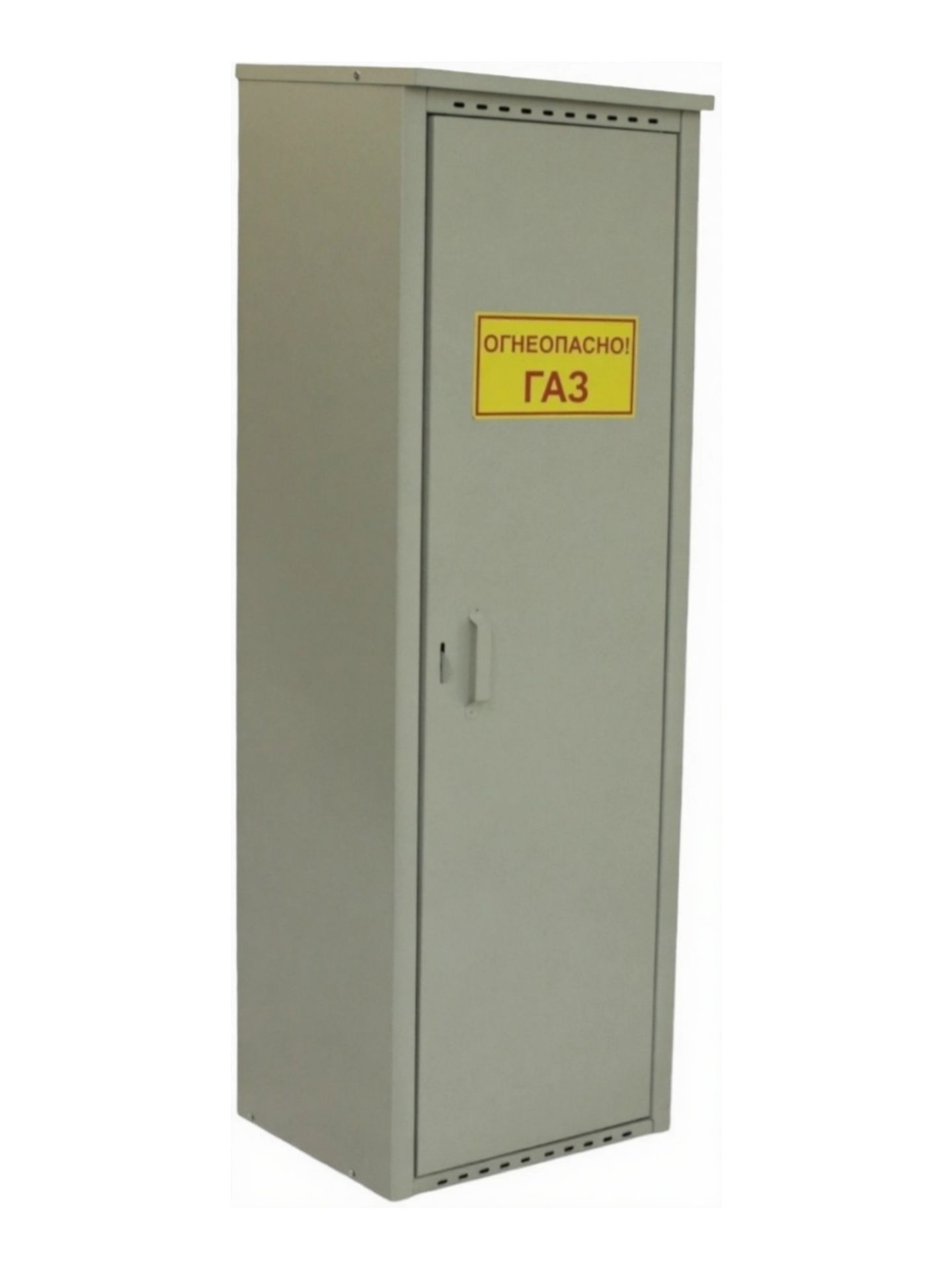 ОГНЕОПАСНО!
ГАЗ